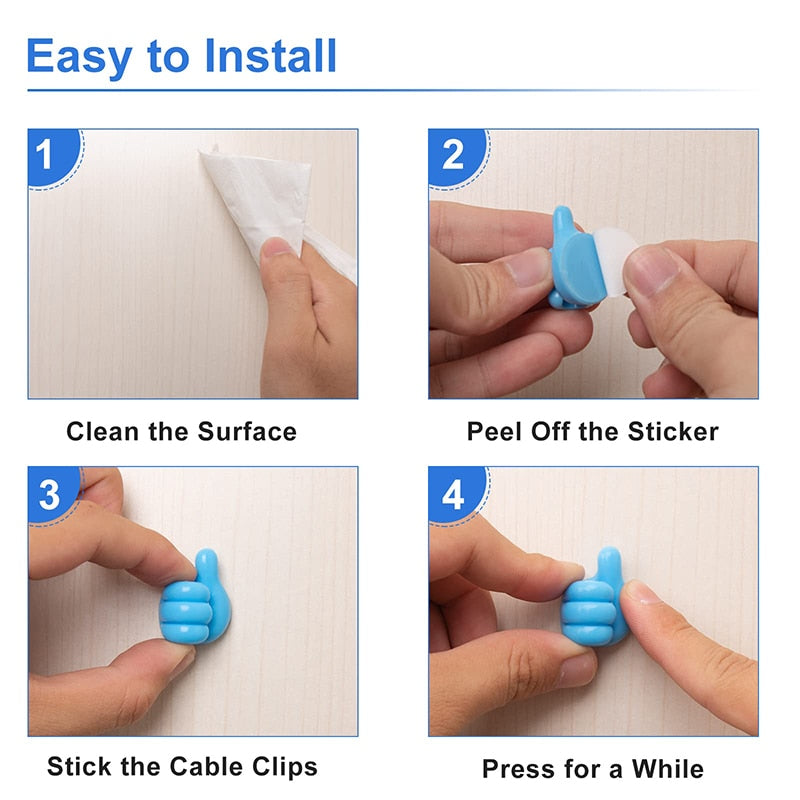 Easy to Install

1

Clean the Surface

2

Peel Off the Sticker

3

Stick the Cable Clips

4

Press for a While